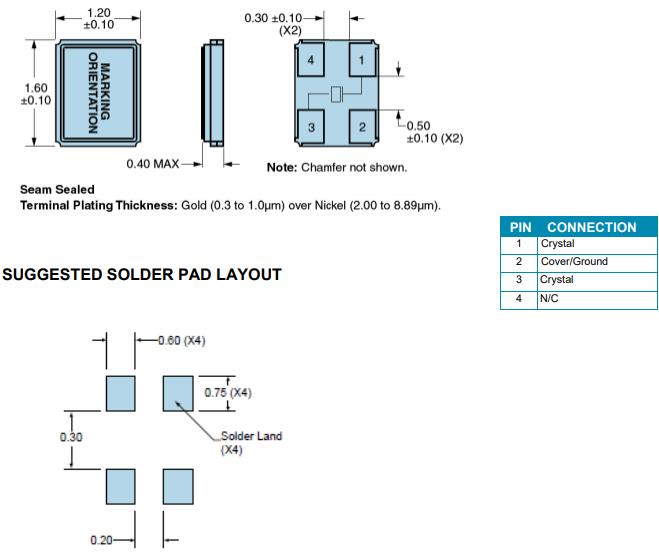 1.20
±0.10

1.60
±0.10

MARKING
ORIENTATION

0.40 MAX

0.30 ±0.10
(X2)

4
1
3
2

0.50
±0.10 (X2)

**Note:** Chamfer not shown.

**Seam Sealed**
**Terminal Plating Thickness:** Gold (0.3 to 1.0µm) over Nickel (2.00 to 8.89µm).

| PIN | CONNECTION |
|---|---|
| 1 | Crystal |
| 2 | Cover/Ground |
| 3 | Crystal |
| 4 | N/C |

SUGGESTED SOLDER PAD LAYOUT

0.60 (X4)

0.75 (X4)

0.30

Solder Land
(X4)

0.20